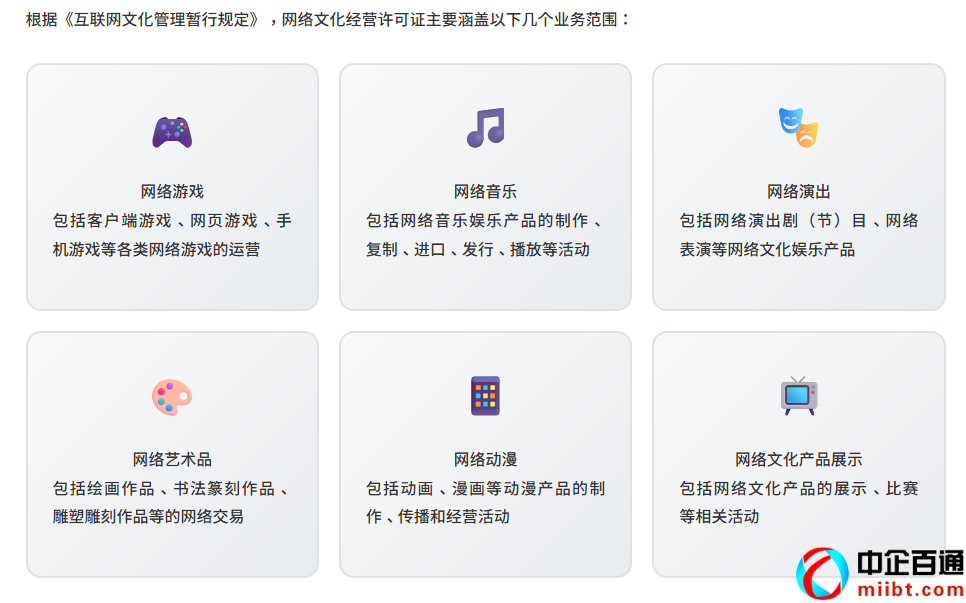 根据《互联网文化管理暂行规定》，网络文化经营许可证主要涵盖以下几个业务范围：

网络游戏
包括客户端游戏、网页游戏、手机游戏等各类网络游戏的运营

网络音乐
包括网络音乐娱乐产品的制作、复制、进口、发行、播放等活动

网络演出
包括网络演出剧（节）目、网络表演等网络文化娱乐产品

网络艺术品
包括绘画作品、书法篆刻作品、雕塑雕刻作品等的网络交易

网络动漫
包括动画、漫画等动漫产品的制作、传播和经营活动

网络文化产品展示
包括网络文化产品的展示、比赛等相关活动

中企百通
miibt.com